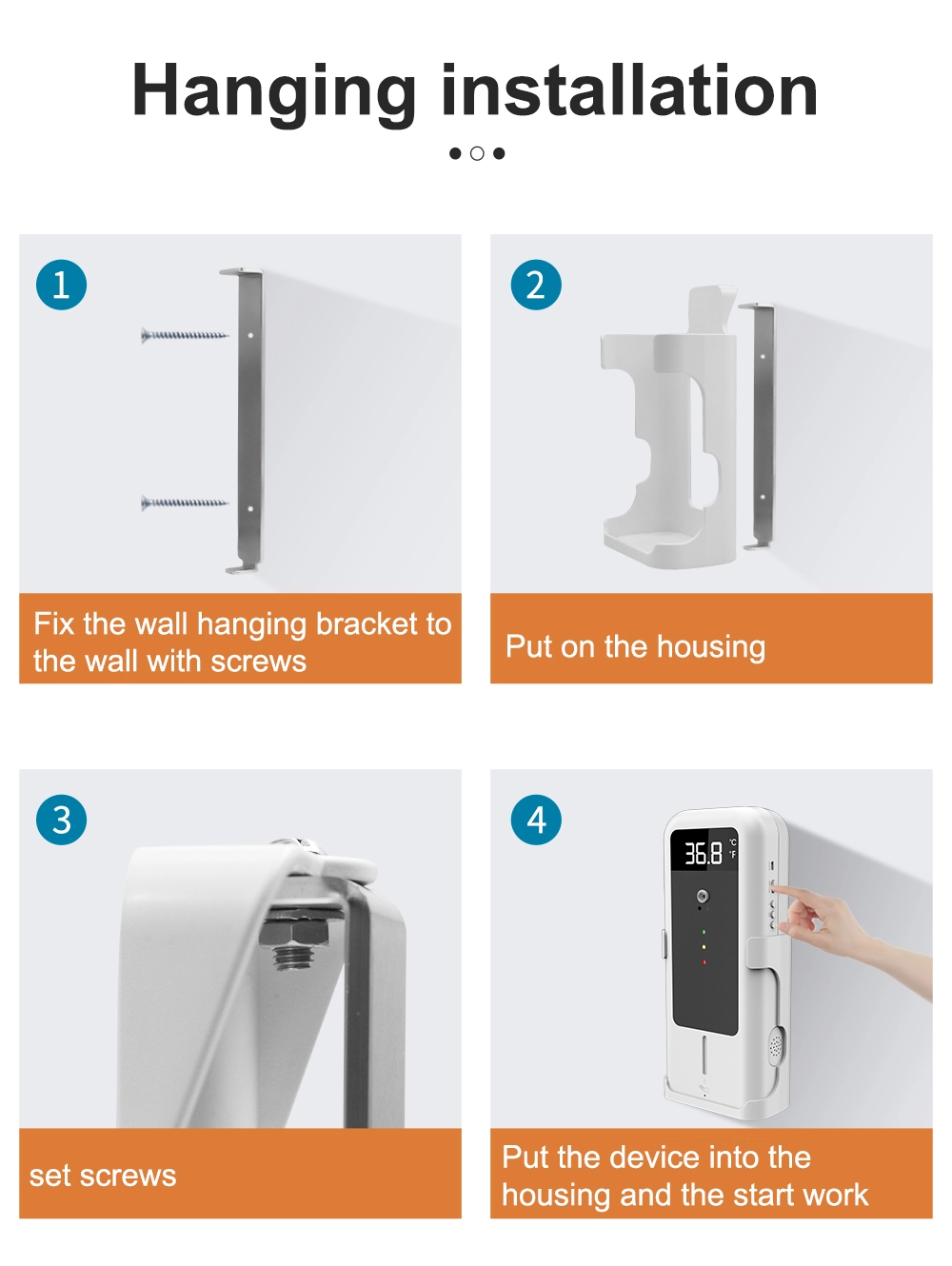 Hanging installation

1

Fix the wall hanging bracket to the wall with screws

2

Put on the housing

3

set screws

4

36.8 °C °F

Put the device into the housing and the start work